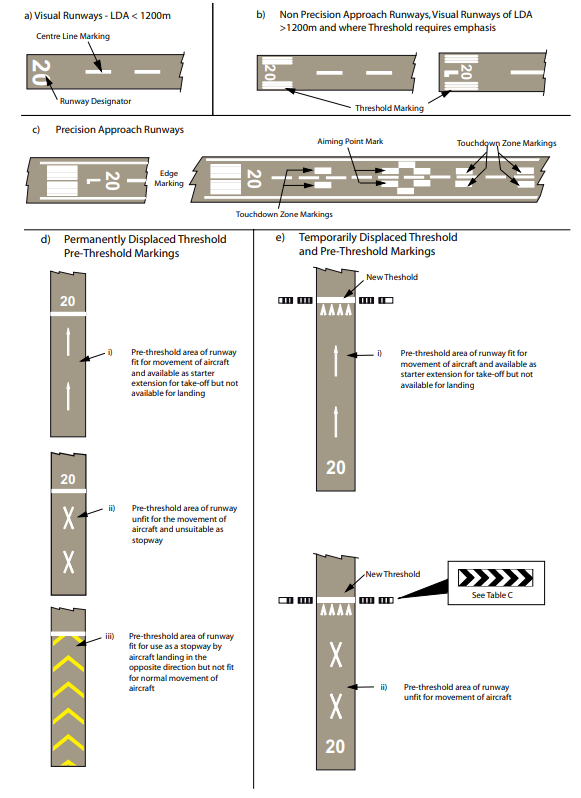 a) Visual Runways - LDA < 1200m

Centre Line Marking

20

Runway Designator

b) Non Precision Approach Runways, Visual Runways of LDA >1200m and where Threshold requires emphasis

20

20 L

Threshold Marking

c) Precision Approach Runways

20 L

Edge Marking

20

Aiming Point Mark

Touchdown Zone Markings

Touchdown Zone Markings

d) Permanently Displaced Threshold Pre-Threshold Markings

20

i) Pre-threshold area of runway fit for movement of aircraft and available as starter extension for take-off but not available for landing

20

ii) Pre-threshold area of runway unfit for the movement of aircraft and unsuitable as stopway

iii) Pre-threshold area of runway fit for use as a stopway by aircraft landing in the opposite direction but not fit for normal movement of aircraft

e) Temporarily Displaced Threshold and Pre-Threshold Markings

New Theshold

i) Pre-threshold area of runway fit for movement of aircraft and available as starter extension for take-off but not available for landing

20

New Threshold

See Table C

ii) Pre-threshold area of runway unfit for movement of aircraft

20