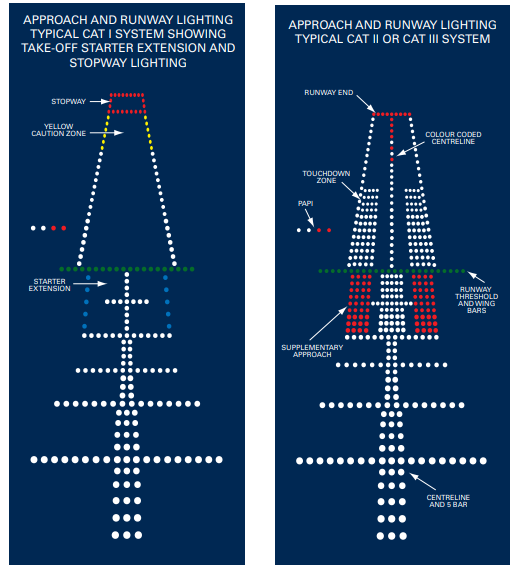 APPROACH AND RUNWAY LIGHTING TYPICAL CAT I SYSTEM SHOWING TAKE-OFF STARTER EXTENSION AND STOPWAY LIGHTING

STOPWAY

YELLOW CAUTION ZONE

STARTER EXTENSION

APPROACH AND RUNWAY LIGHTING TYPICAL CAT II OR CAT III SYSTEM

RUNWAY END

COLOUR CODED CENTRELINE

TOUCHDOWN ZONE

PAPI

RUNWAY THRESHOLD AND WING BARS

SUPPLEMENTARY APPROACH

CENTRELINE AND 5 BAR